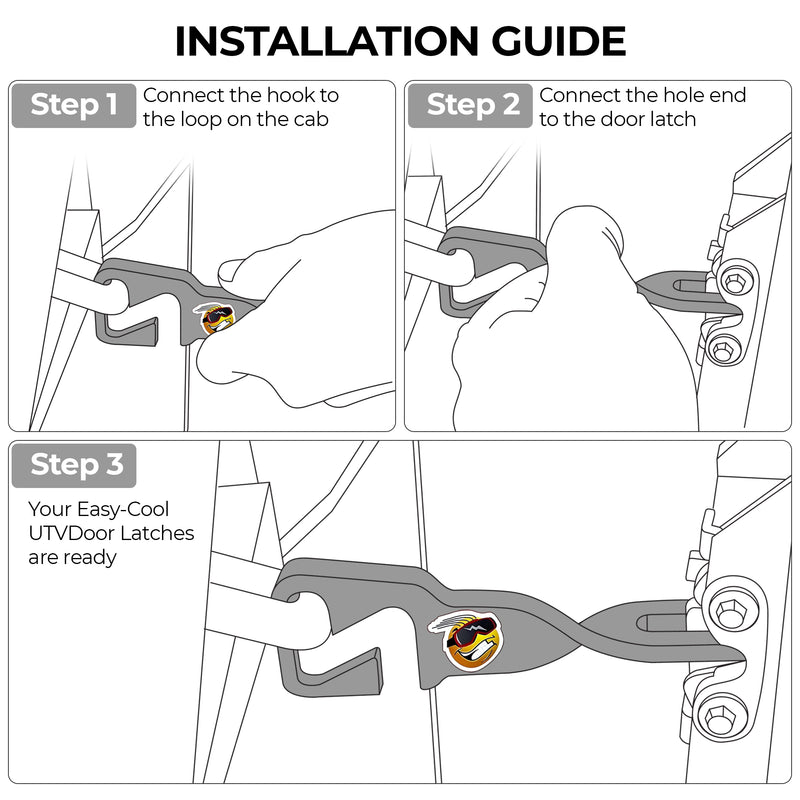 INSTALLATION GUIDE

Step 1 Connect the hook to the loop on the cab

Step 2 Connect the hole end to the door latch

Step 3

Your Easy-Cool UTVDoor Latches are ready