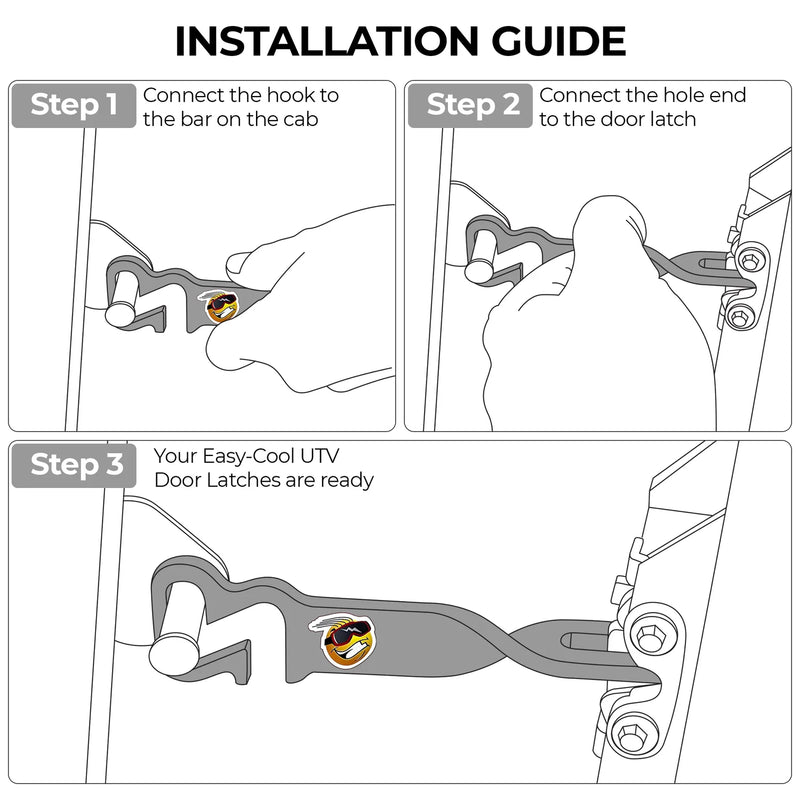 INSTALLATION GUIDE

Step 1 Connect the hook to the bar on the cab

Step 2 Connect the hole end to the door latch

Step 3 Your Easy-Cool UTV Door Latches are ready