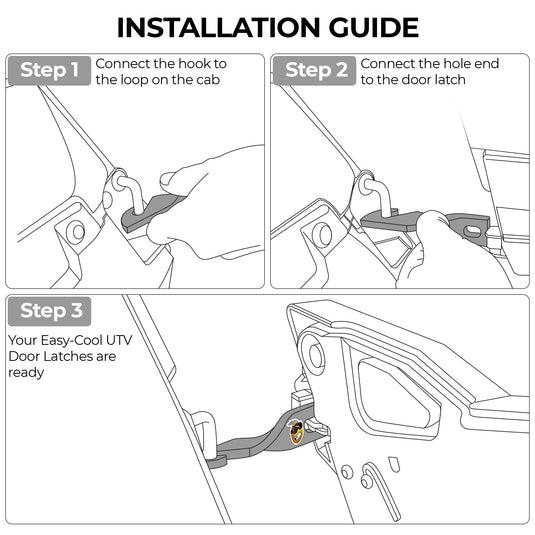 INSTALLATION GUIDE

Step 1
Connect the hook to the loop on the cab

Step 2
Connect the hole end to the door latch

Step 3
Your Easy-Cool UTV Door Latches are ready