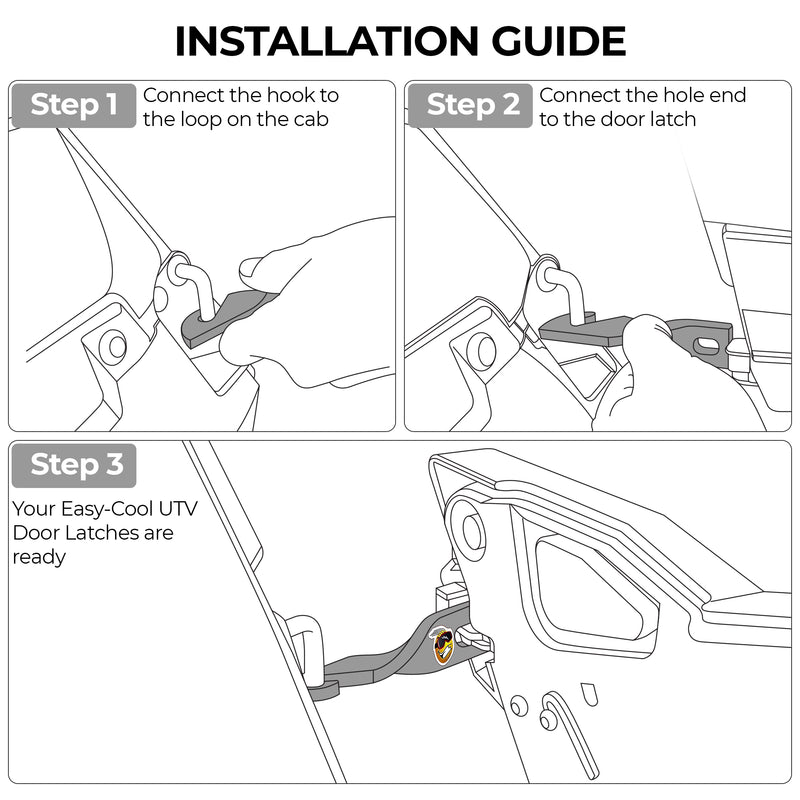 INSTALLATION GUIDE

Step 1 Connect the hook to the loop on the cab

Step 2 Connect the hole end to the door latch

Step 3

Your Easy-Cool UTV Door Latches are ready